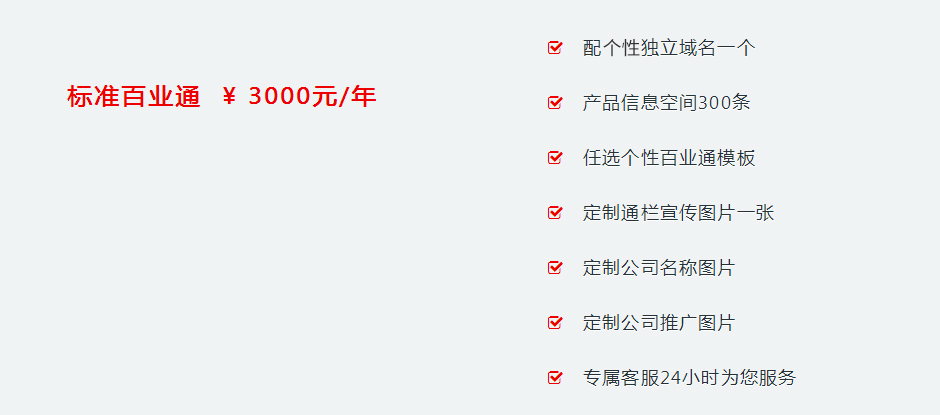 标准百业通 ￥ 3000元/年

配个性独立域名一个

产品信息空间300条

任选个性百业通模板

定制通栏宣传图片一张

定制公司名称图片

定制公司推广图片

专属客服24小时为您服务